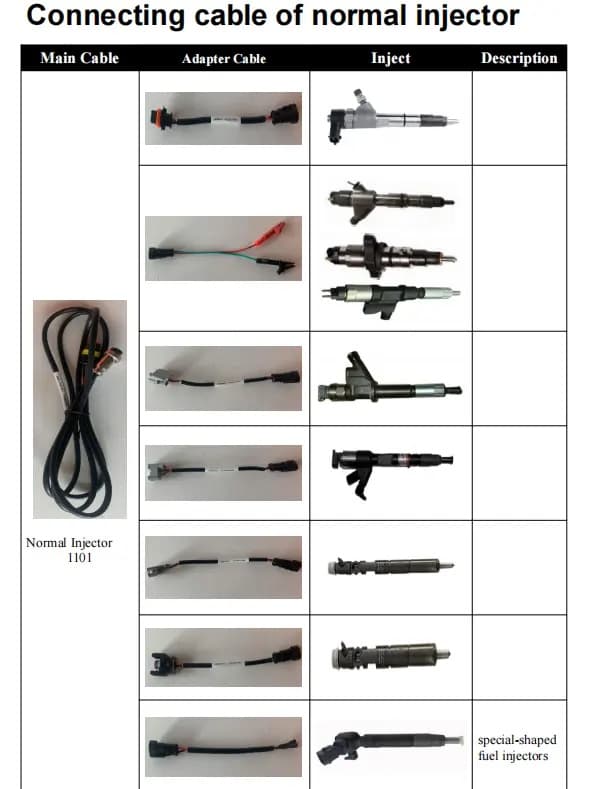 Connecting cable of normal injector

| Main Cable | Adapter Cable | Inject | Description |
|---|---|---|---|
| Normal Injector 1101 | | | |
| | | | |
| | | | |
| | | | |
| | | | |
| | | | |
| | | | special-shaped fuel injectors |